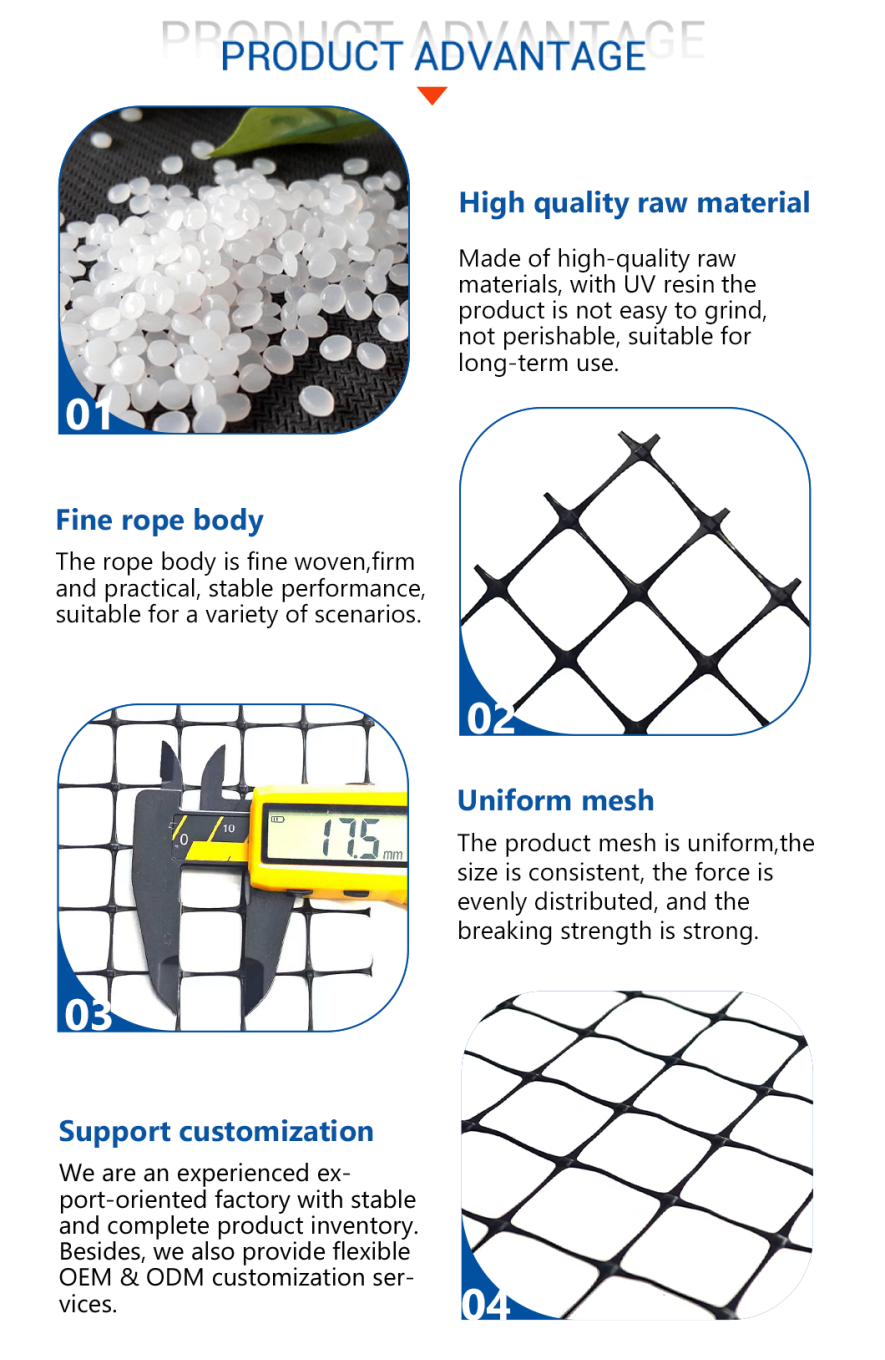 PRODUCT ADVANTAGE

PRODUCT ADVANTAGE

01

High quality raw material

Made of high-quality raw materials, with UV resin the product is not easy to grind, not perishable, suitable for long-term use.

Fine rope body

The rope body is fine woven,firm and practical, stable performance, suitable for a variety of scenarios.

02

0 10

17.5 mm

03

Uniform mesh

The product mesh is uniform,the size is consistent, the force is evenly distributed, and the breaking strength is strong.

Support customization

We are an experienced export-oriented factory with stable and complete product inventory. Besides, we also provide flexible OEM & ODM customization services.

04