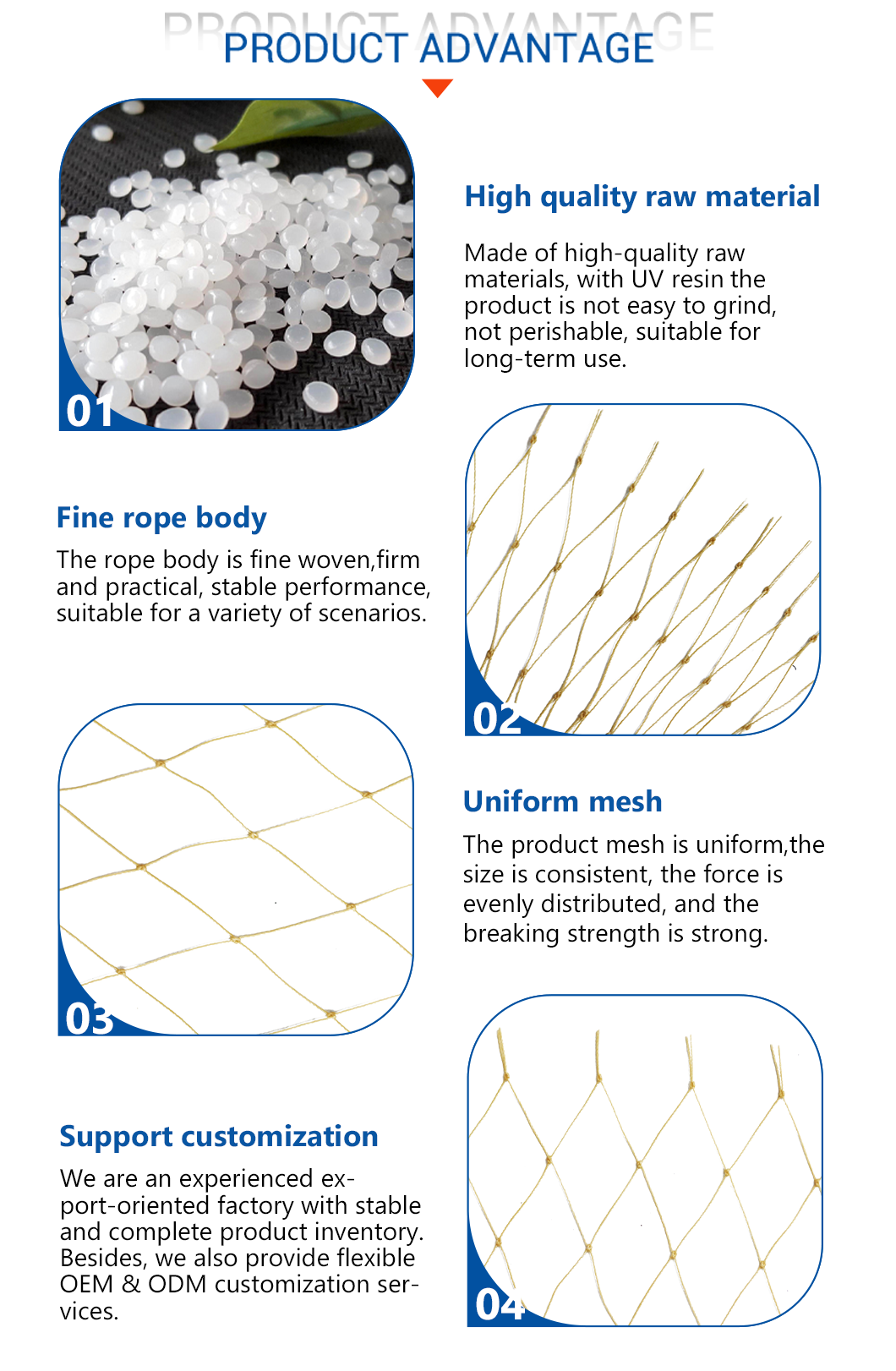 PRODUCT ADVANTAGE
PRODUCT ADVANTAGE

01

High quality raw material

Made of high-quality raw materials, with UV resin the product is not easy to grind, not perishable, suitable for long-term use.

Fine rope body

The rope body is fine woven,firm and practical, stable performance, suitable for a variety of scenarios.

02

03

Uniform mesh

The product mesh is uniform,the size is consistent, the force is evenly distributed, and the breaking strength is strong.

Support customization

We are an experienced export-oriented factory with stable and complete product inventory. Besides, we also provide flexible OEM & ODM customization services.

04