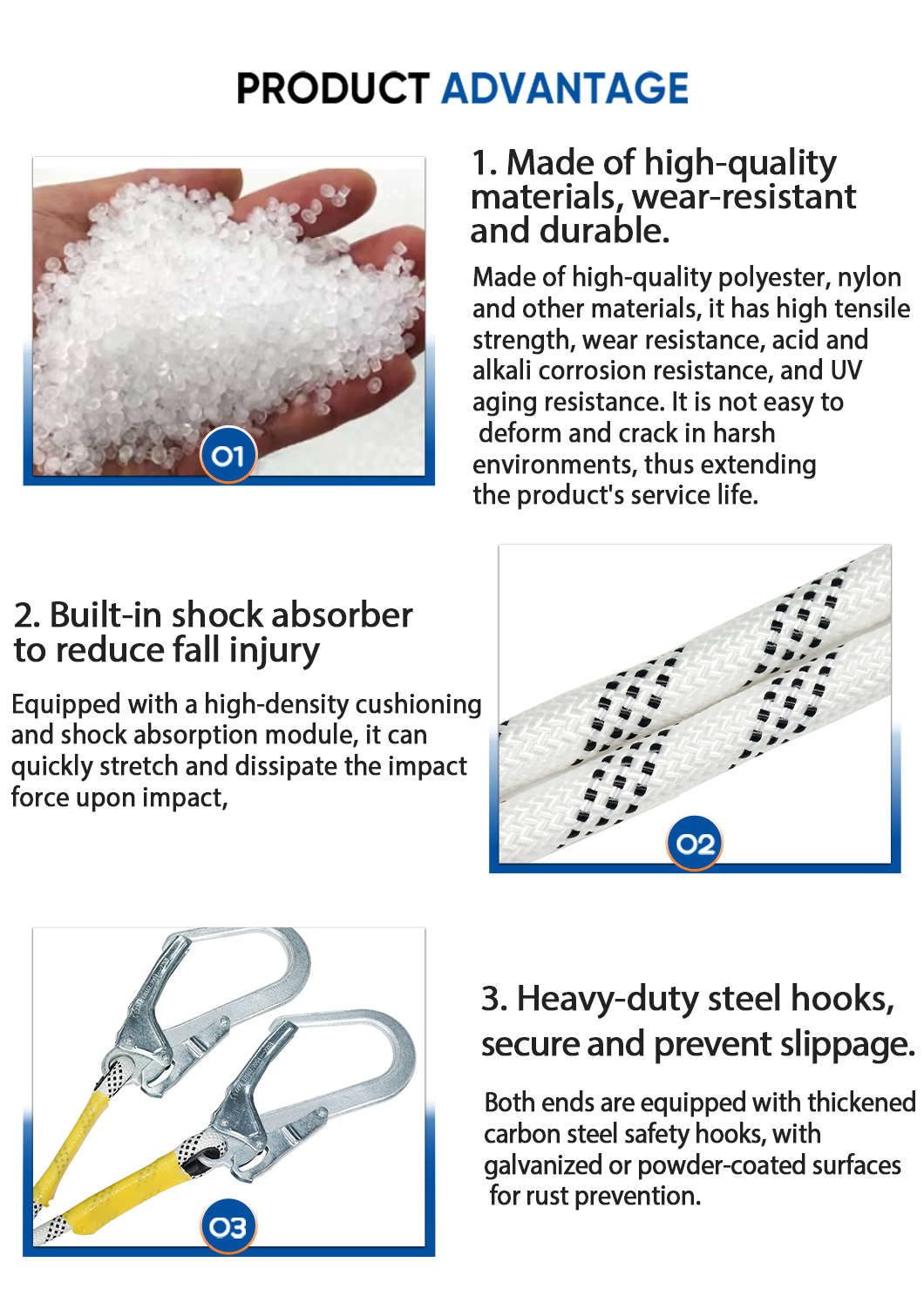 PRODUCT ADVANTAGE

01

1. Made of high-quality materials, wear-resistant and durable.

Made of high-quality polyester, nylon and other materials, it has high tensile strength, wear resistance, acid and alkali corrosion resistance, and UV aging resistance. It is not easy to deform and crack in harsh environments, thus extending the product's service life.

2. Built-in shock absorber to reduce fall injury

Equipped with a high-density cushioning and shock absorption module, it can quickly stretch and dissipate the impact force upon impact,

02

03

3. Heavy-duty steel hooks, secure and prevent slippage.

Both ends are equipped with thickened carbon steel safety hooks, with galvanized or powder-coated surfaces for rust prevention.