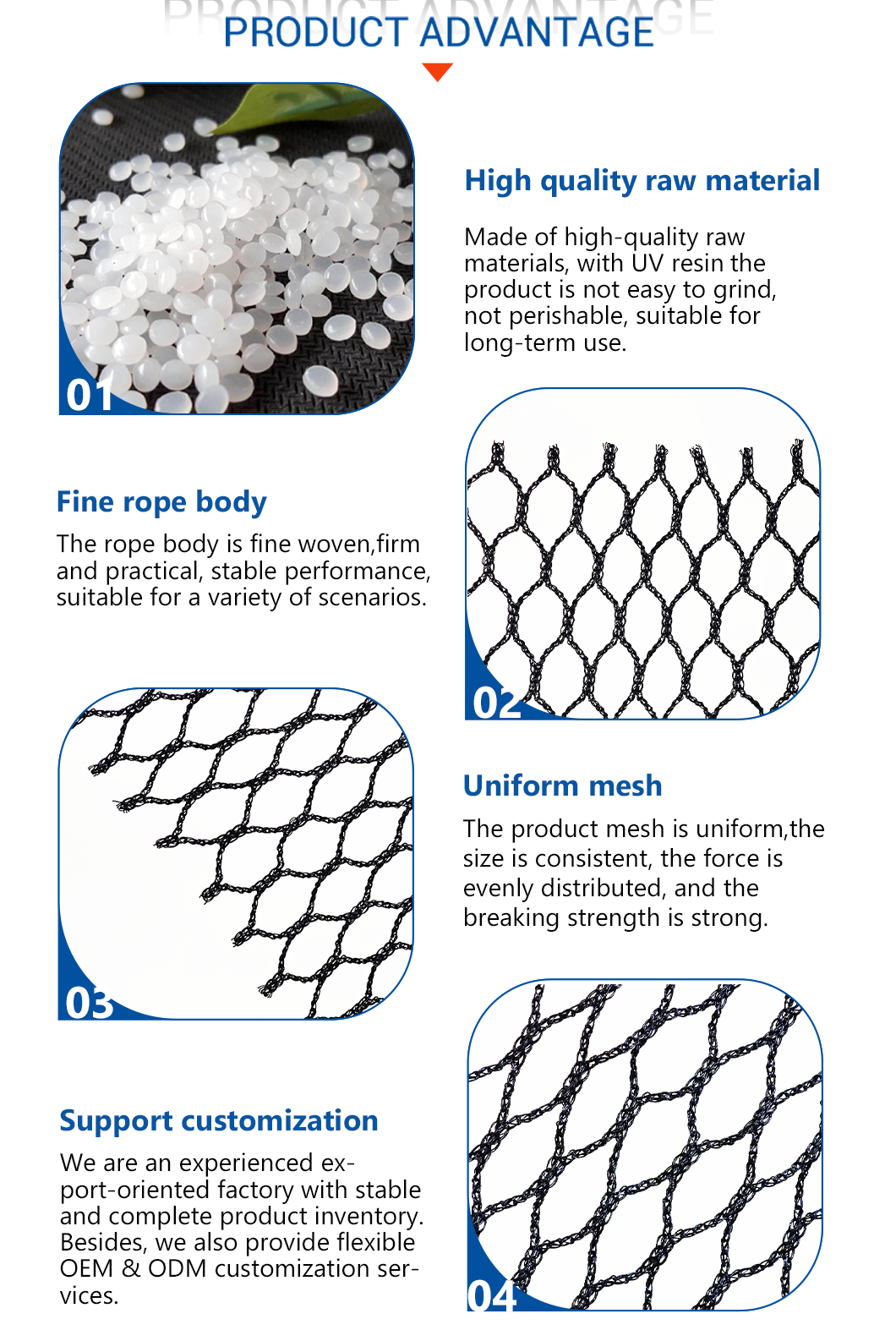 PRODUCT ADVANTAGE

PRODUCT ADVANTAGE

01

High quality raw material

Made of high-quality raw materials, with UV resin the product is not easy to grind, not perishable, suitable for long-term use.

Fine rope body

The rope body is fine woven,firm and practical, stable performance, suitable for a variety of scenarios.

02

03

Uniform mesh

The product mesh is uniform,the size is consistent, the force is evenly distributed, and the breaking strength is strong.

Support customization

We are an experienced export-oriented factory with stable and complete product inventory. Besides, we also provide flexible OEM & ODM customization services.

04