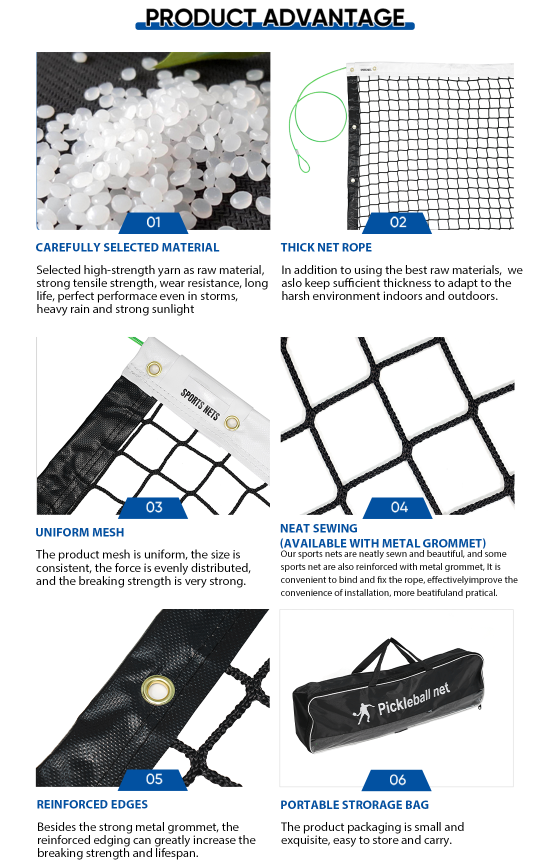 PRODUCT ADVANTAGE

01

CAREFULLY SELECTED MATERIAL

Selected high-strength yarn as raw material, strong tensile strength, wear resistance, long life, perfect performace even in storms, heavy rain and strong sunlight

02

THICK NET ROPE

In addition to using the best raw materials, we aslo keep sufficient thickness to adapt to the harsh environment indoors and outdoors.

SPORTS NETS

03

UNIFORM MESH

The product mesh is uniform, the size is consistent, the force is evenly distributed, and the breaking strength is very strong.

04

NEAT SEWING (AVAILABLE WITH METAL GROMMET)

Our sports nets are neatly sewn and beautiful, and some sports net are also reinforced with metal grommet, It is convenient to bind and fix the rope, effectivelyimprove the convenience of installation, more beatifuland pratical.

05

REINFORCED EDGES

Besides the strong metal grommet, the reinforced edging can greatly increase the breaking strength and lifespan.

Pickleball net

06

PORTABLE STRORAGE BAG

The product packaging is small and exquisite, easy to store and carry.